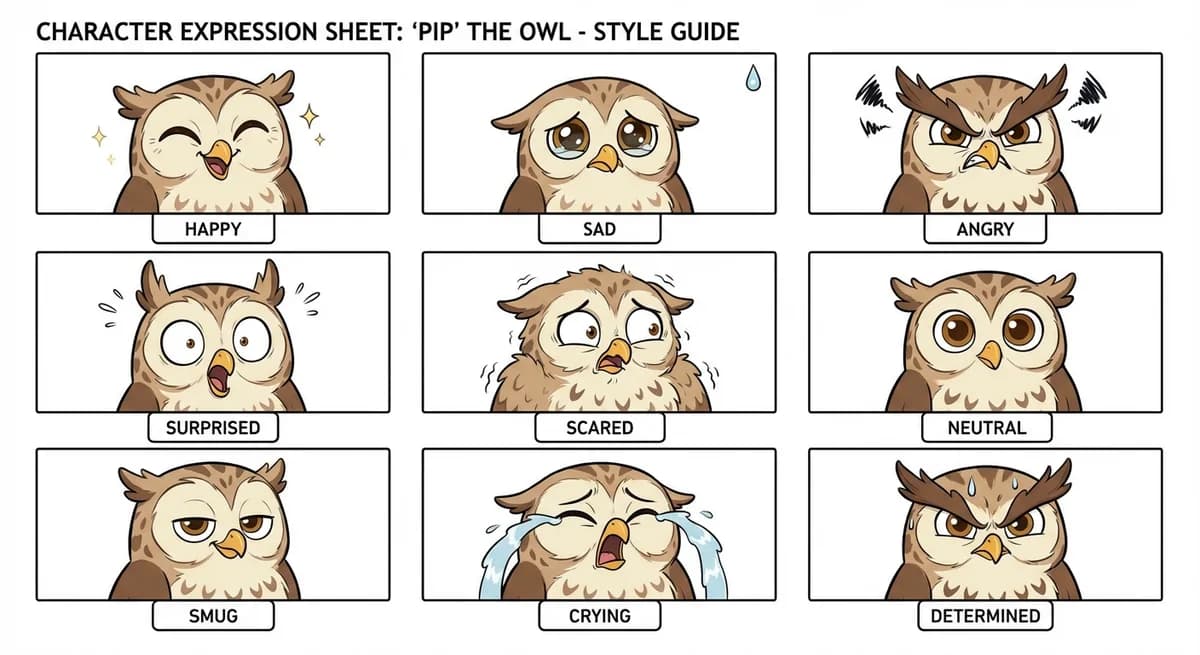 CHARACTER EXPRESSION SHEET: 'PIP' THE OWL - STYLE GUIDE

HAPPY

SAD

ANGRY

SURPRISED

SCARED

NEUTRAL

SMUG

CRYING

DETERMINED