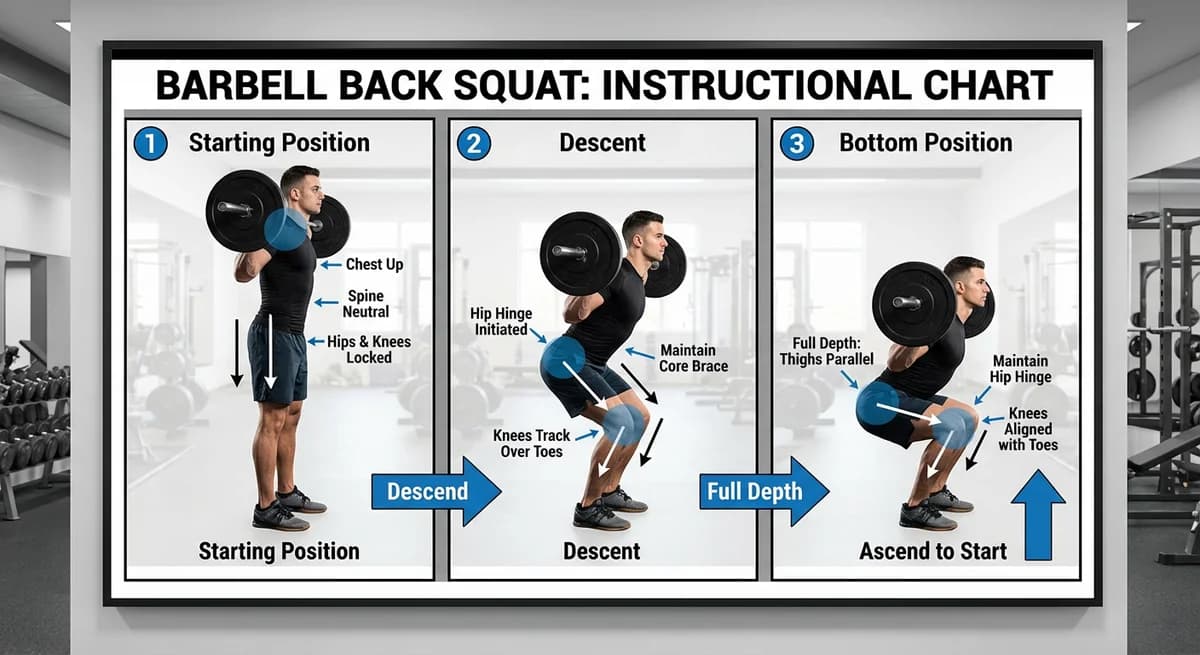 BARBELL BACK SQUAT: INSTRUCTIONAL CHART

1 Starting Position

Chest Up

Spine Neutral

Hips & Knees Locked

Starting Position

Descend

2 Descent

Hip Hinge Initiated

Maintain Core Brace

Knees Track Over Toes

Descent

Full Depth

3 Bottom Position

Full Depth: Thighs Parallel

Maintain Hip Hinge

Knees Aligned with Toes

Ascend to Start