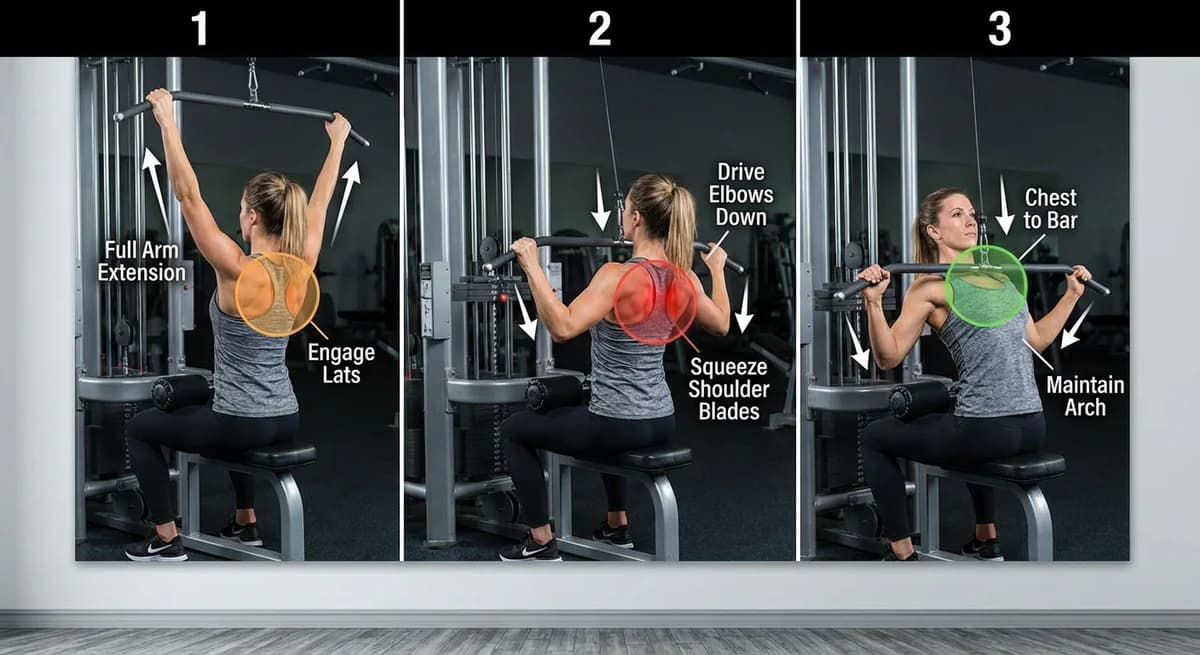 1

Full Arm Extension

Engage Lats

2

Drive Elbows Down

Squeeze Shoulder Blades

3

Chest to Bar

Maintain Arch